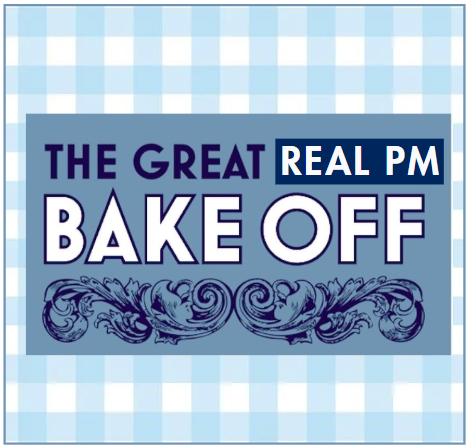 THE GREAT REAL PM
BAKE OFF